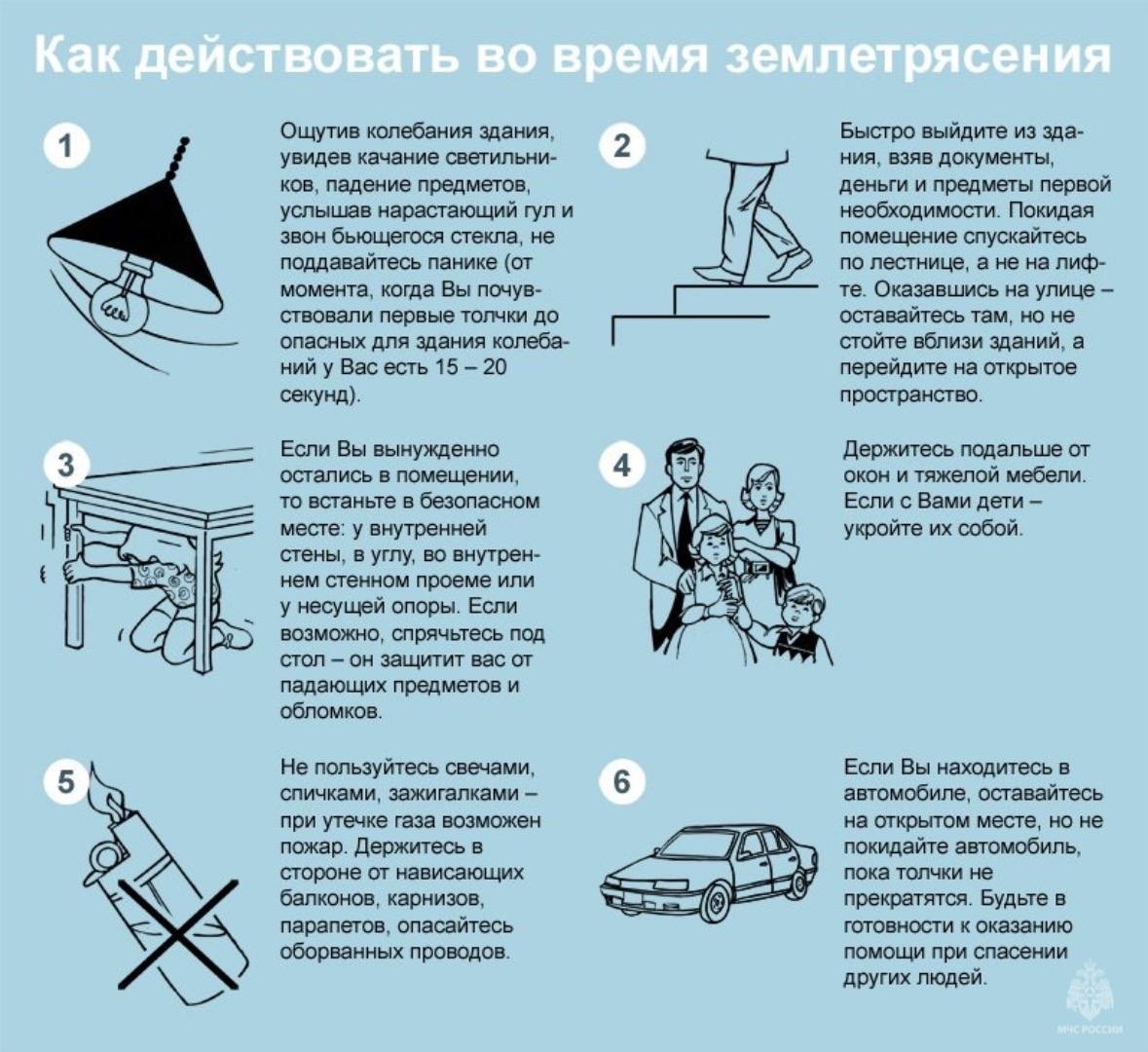 Как действовать во время землетрясения

1

Ощутив колебания здания, увидев качание светильников, падение предметов, услышав нарастающий гул и звон бьющегося стекла, не поддавайтесь панике (от момента, когда Вы почувствовали первые толчки до опасных для здания колебаний у Вас есть 15 – 20 секунд).

2

Быстро выйдите из здания, взяв документы, деньги и предметы первой необходимости. Покидая помещение спускайтесь по лестнице, а не на лифте. Оказавшись на улице – оставайтесь там, но не стойте вблизи зданий, а перейдите на открытое пространство.

3

Если Вы вынужденно остались в помещении, то встаньте в безопасном месте: у внутренней стены, в углу, во внутреннем стенном проеме или у несущей опоры. Если возможно, спрячьтесь под стол – он защитит вас от падающих предметов и обломков.

4

Держитесь подальше от окон и тяжелой мебели. Если с Вами дети – укройте их собой.

5

Не пользуйтесь свечами, спичками, зажигалками – при утечке газа возможен пожар. Держитесь в стороне от нависающих балконов, карнизов, парапетов, опасайтесь оборванных проводов.

6

Если Вы находитесь в автомобиле, оставайтесь на открытом месте, но не покидайте автомобиль, пока толчки не прекратятся. Будьте в готовности к оказанию помощи при спасении других людей.

МЧС РОССИИ