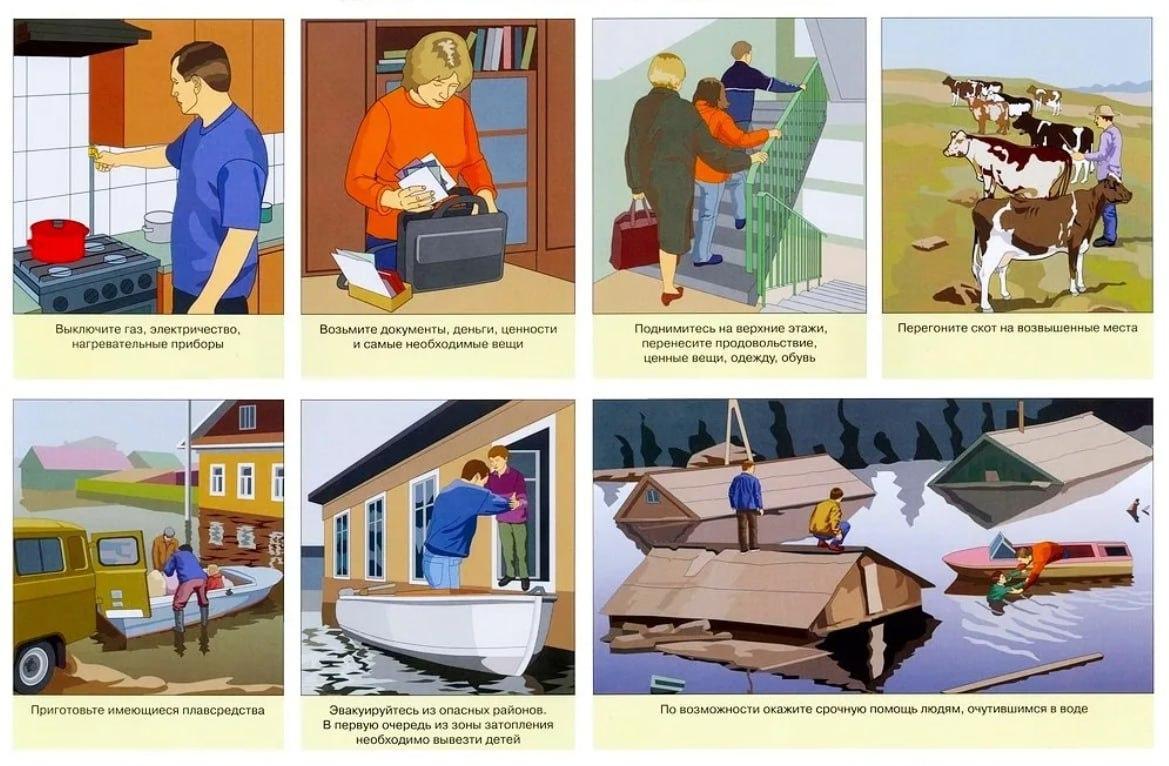 Выключите газ, электричество, нагревательные приборы

Возьмите документы, деньги, ценности и самые необходимые вещи

Поднимитесь на верхние этажи, перенесите продовольствие, ценные вещи, одежду, обувь

Перегоните скот на возвышенные места

Приготовьте имеющиеся плавсредства

Эвакуируйтесь из опасных районов. В первую очередь из зоны затопления необходимо вывезти детей

По возможности окажите срочную помощь людям, очутившимся в воде